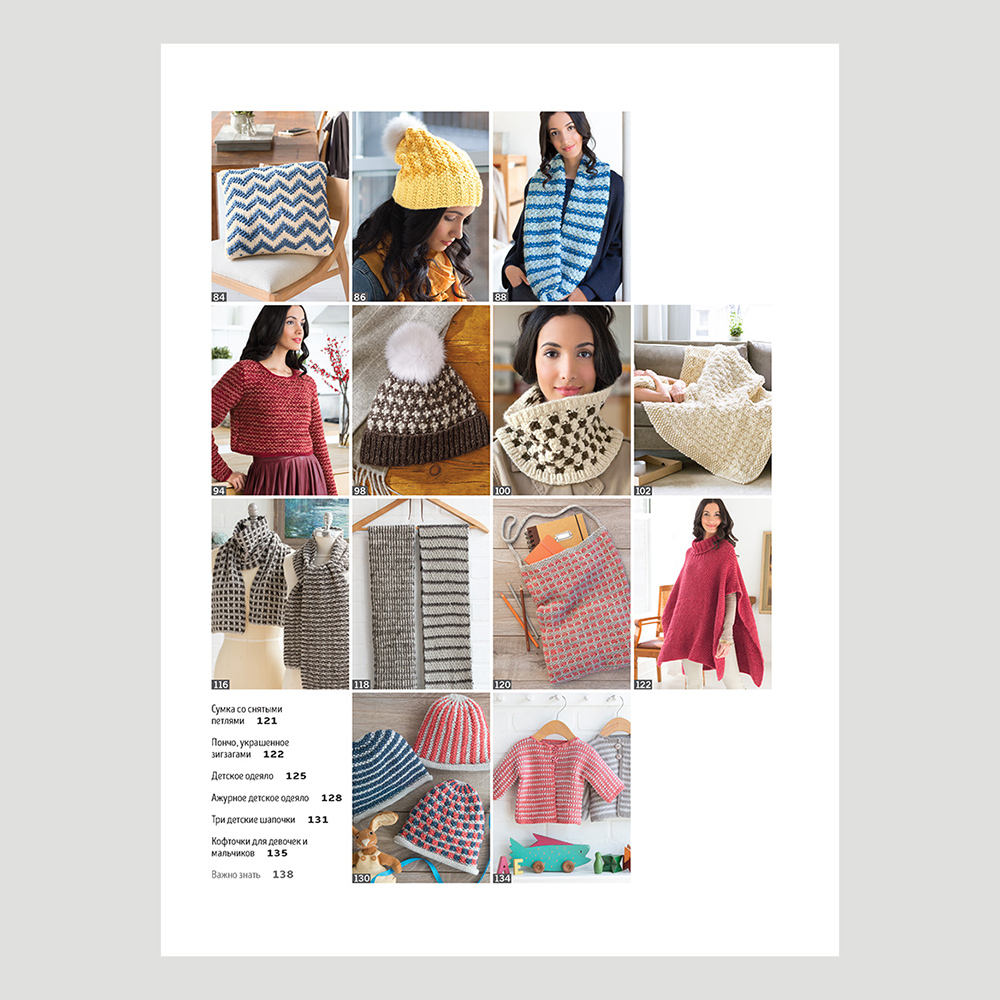 84

86

88

94

98

100

102

116

118

120

122

Сумка со снятыми петлями 121

Пончо, украшенное зигзагами 122

Детское одеяло 125

Ажурное детское одеяло 128

Три детские шапочки 131

Кофточки для девочек и мальчиков 135

Важно знать 138

130

134